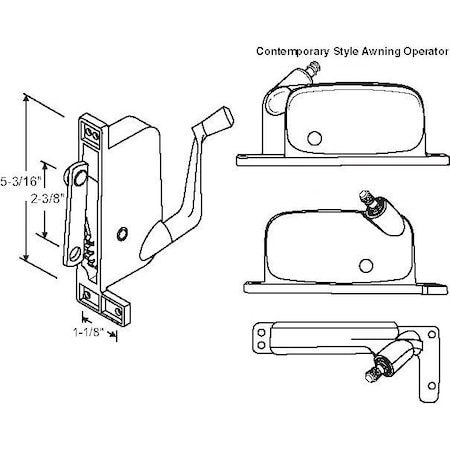 Contemporary Style Awning Operator

5-3/16"

2-3/8"

1-1/8"